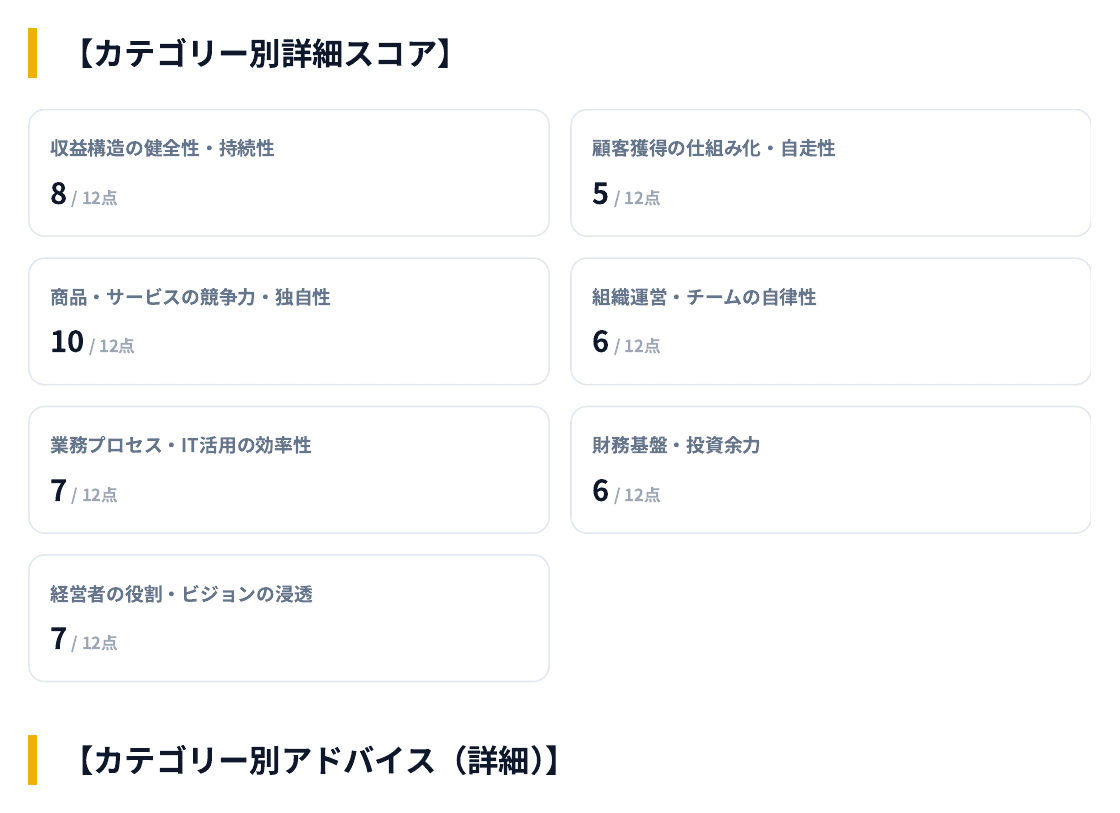 【カテゴリー別詳細スコア】

収益構造の健全性・持続性
8 / 12点

顧客獲得の仕組み化・自走性
5 / 12点

商品・サービスの競争力・独自性
10 / 12点

組織運営・チームの自律性
6 / 12点

業務プロセス・IT活用の効率性
7 / 12点

財務基盤・投資余力
6 / 12点

経営者の役割・ビジョンの浸透
7 / 12点

【カテゴリー別アドバイス（詳細）】